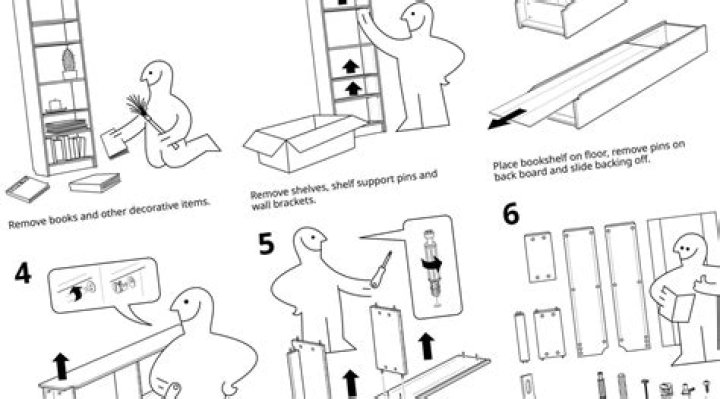 Remove books and other decorative items.

Remove shelves, shelf support pins and wall brackets.

Place bookshelf on floor, remove pins on back board and slide backing off.

4

5

6