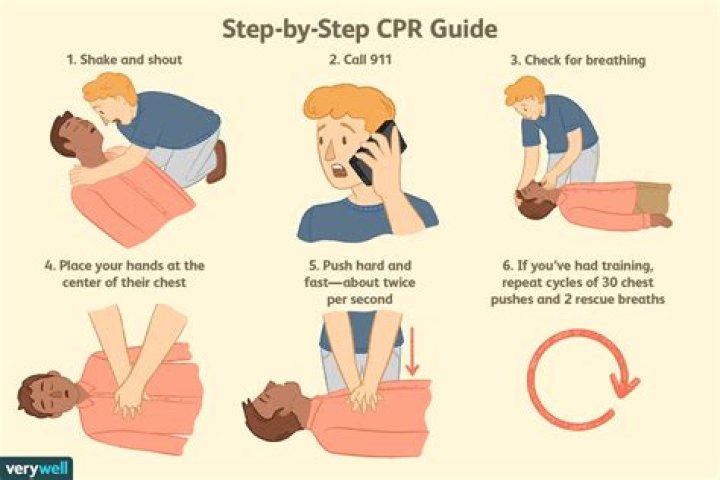 Step-by-Step CPR Guide

1. Shake and shout

2. Call 911

3. Check for breathing

4. Place your hands at the center of their chest

5. Push hard and fast—about twice per second

6. If you've had training, repeat cycles of 30 chest pushes and 2 rescue breaths

verywell