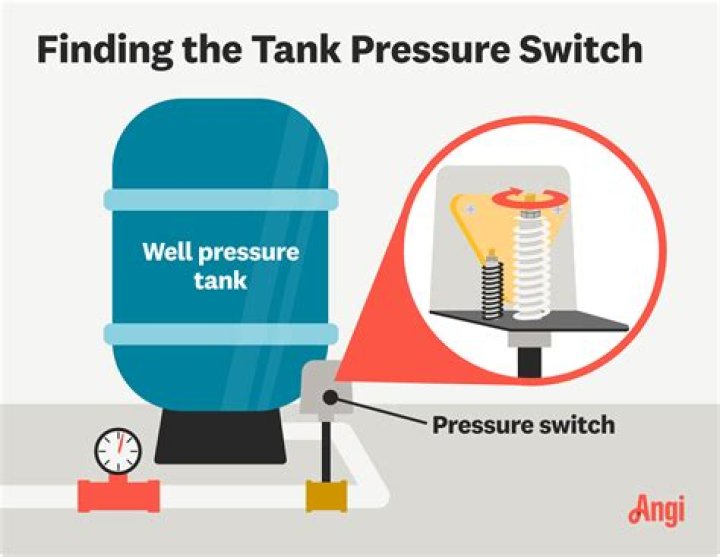 Finding the Tank Pressure Switch

Well pressure tank

Pressure switch

Angi