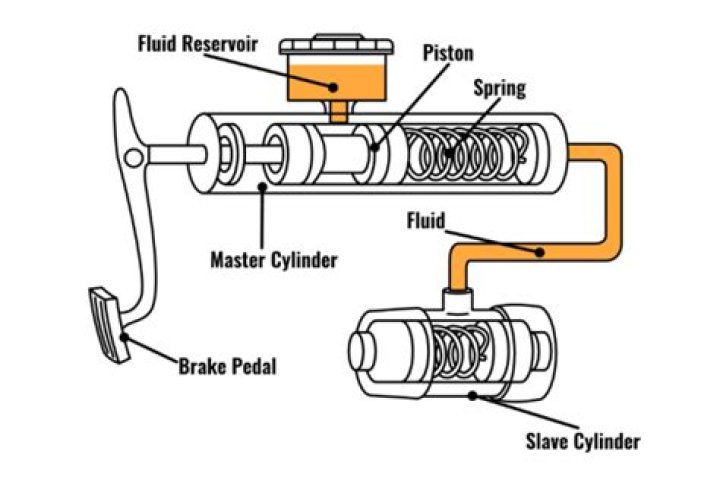 Fluid Reservoir
Piston
Spring
Fluid
Master Cylinder
Brake Pedal
Slave Cylinder