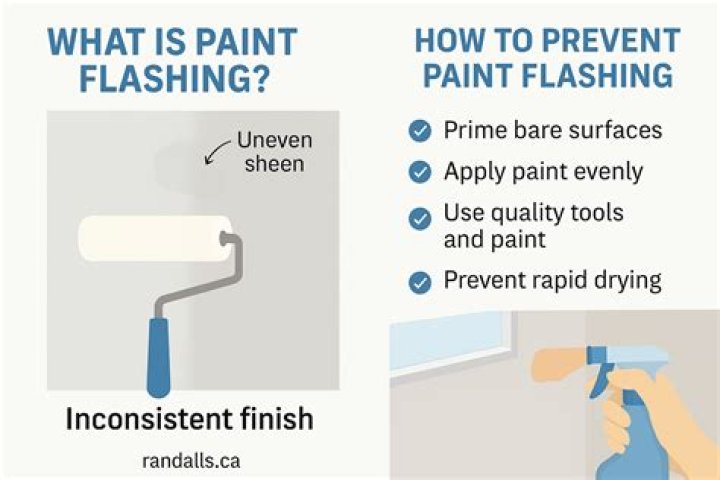 WHAT IS PAINT FLASHING?

Uneven sheen

Inconsistent finish

randalls.ca

HOW TO PREVENT PAINT FLASHING

Prime bare surfaces

Apply paint evenly

Use quality tools and paint

Prevent rapid drying