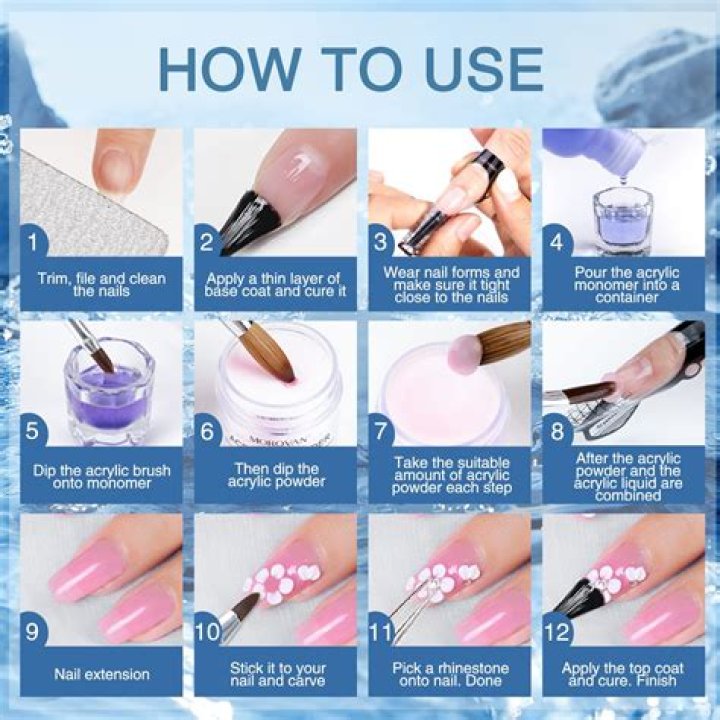 HOW TO USE

1
Trim, file and clean the nails

2
Apply a thin layer of base coat and cure it

3
Wear nail forms and make sure it tight close to the nails

4
Pour the acrylic monomer into a container

5
Dip the acrylic brush onto monomer

6
MOROVAN
Then dip the acrylic powder

7
Take the suitable amount of acrylic powder each step

8
After the acrylic powder and the acrylic liquid are combined

9
Nail extension

10
Stick it to your nail and carve

11
Pick a rhinestone onto nail. Done

12
Apply the top coat and cure. Finish