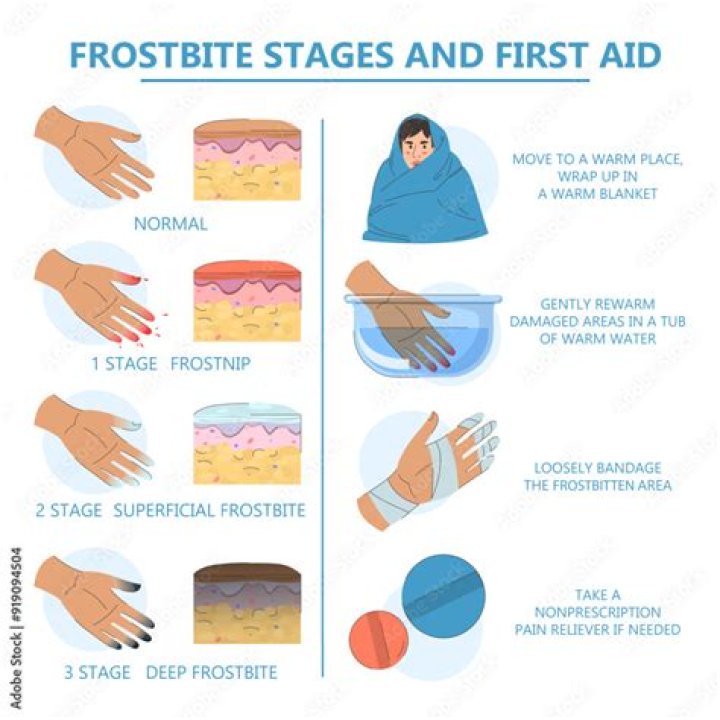 FROSTBITE STAGES AND FIRST AID

NORMAL

1 STAGE FROSTNIP

2 STAGE SUPERFICIAL FROSTBITE

3 STAGE DEEP FROSTBITE

MOVE TO A WARM PLACE, WRAP UP IN A WARM BLANKET

GENTLY REWARM DAMAGED AREAS IN A TUB OF WARM WATER

LOOSELY BANDAGE THE FROSTBITTEN AREA

TAKE A NONPRESCRIPTION PAIN RELIEVER IF NEEDED

Adobe Stock | #919094504